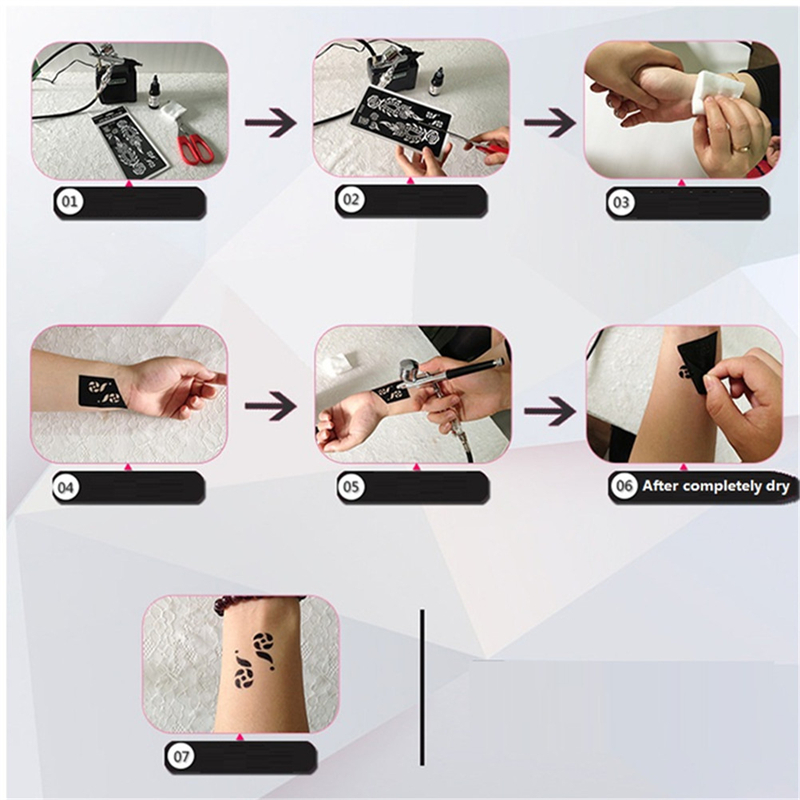 01

02

03

04

05

06 After completely dry

07