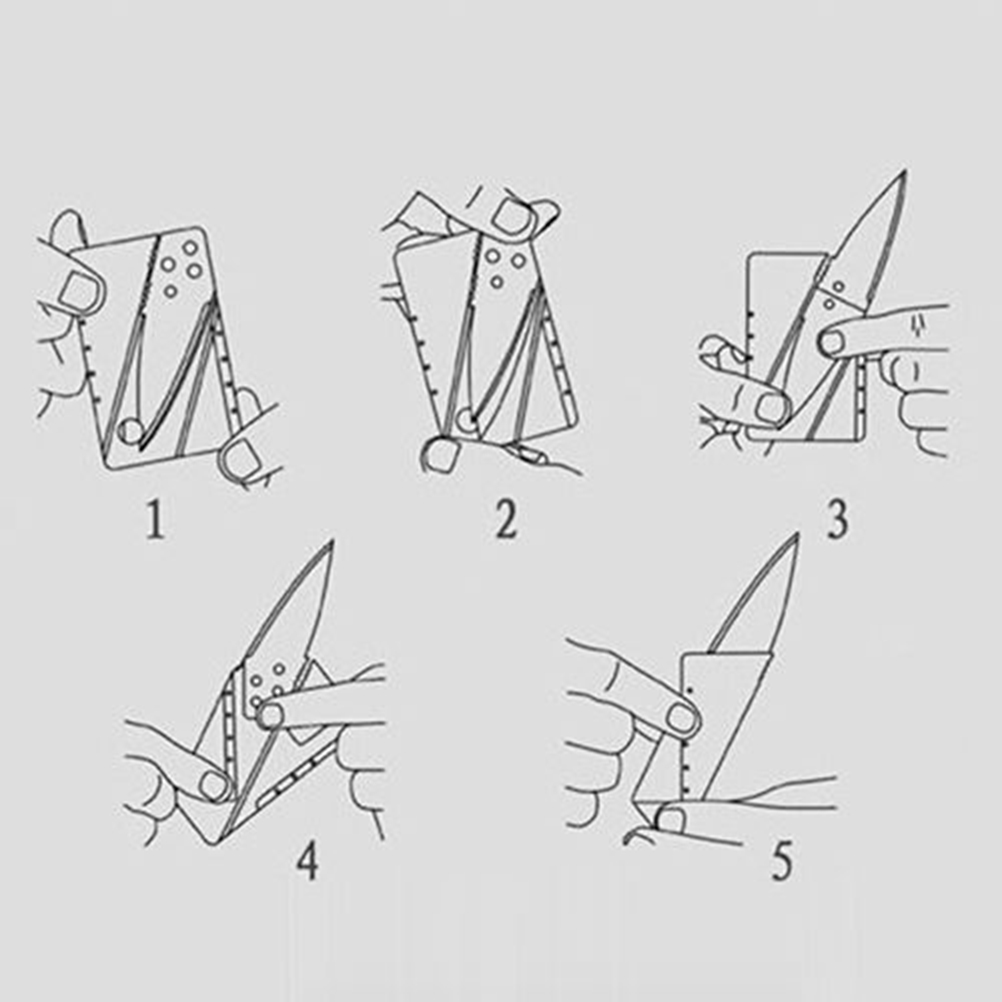 1

2

3

4

5