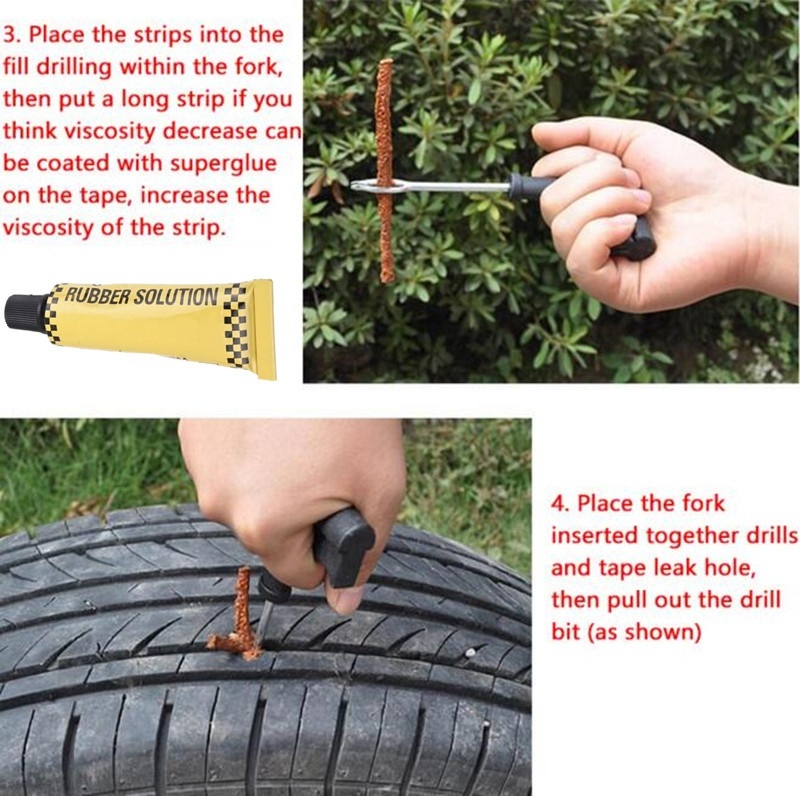 3. Place the strips into the fill drilling within the fork, then put a long strip if you think viscosity decrease can be coated with superglue on the tape, increase the viscosity of the strip.

RUBBER SOLUTION

4. Place the fork inserted together drills and tape leak hole, then pull out the drill bit (as shown)