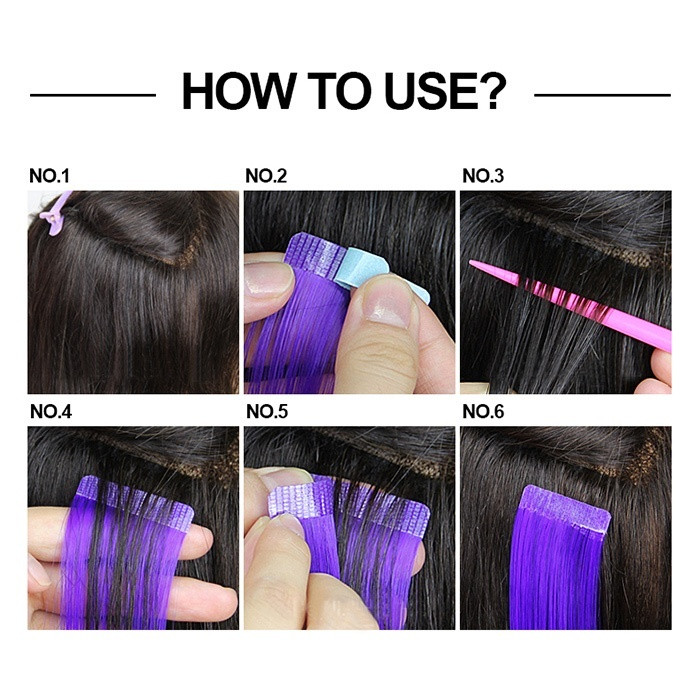 HOW TO USE?

NO.1

NO.2

NO.3

NO.4

NO.5

NO.6