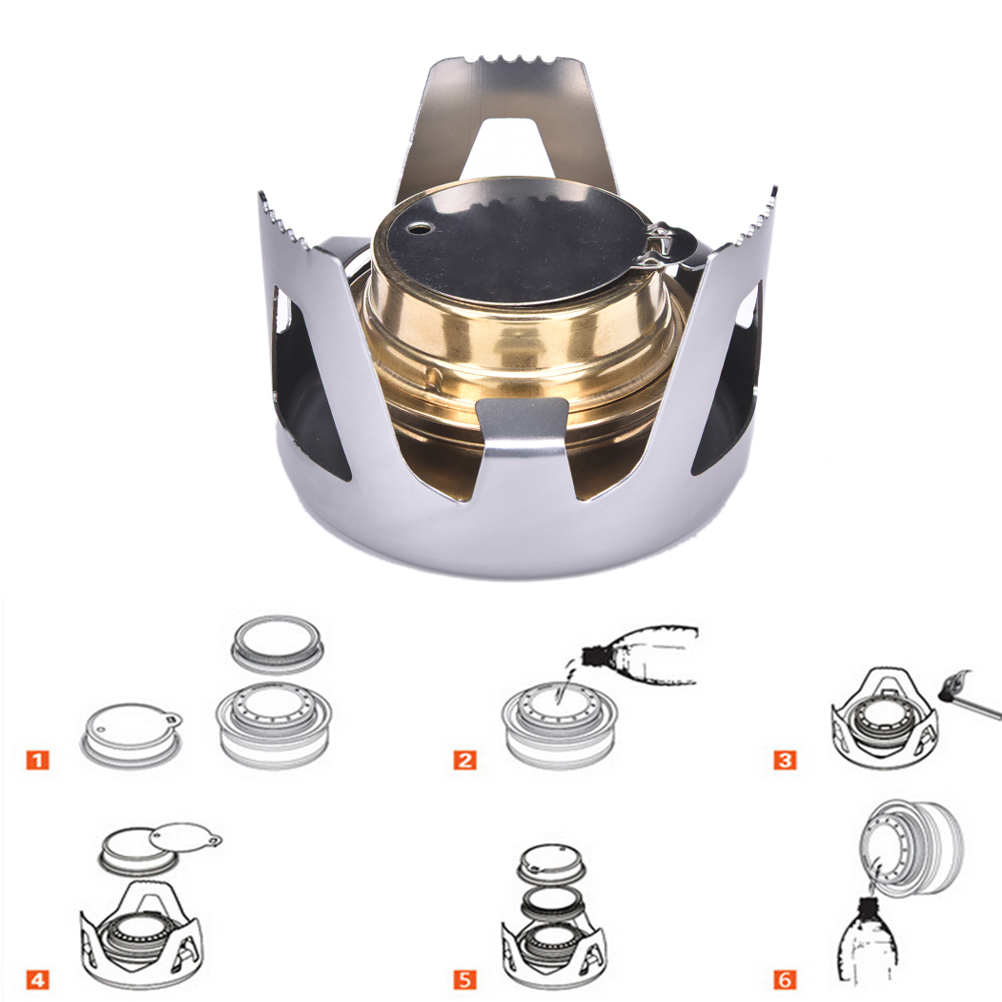 1

2

3

4

5

6