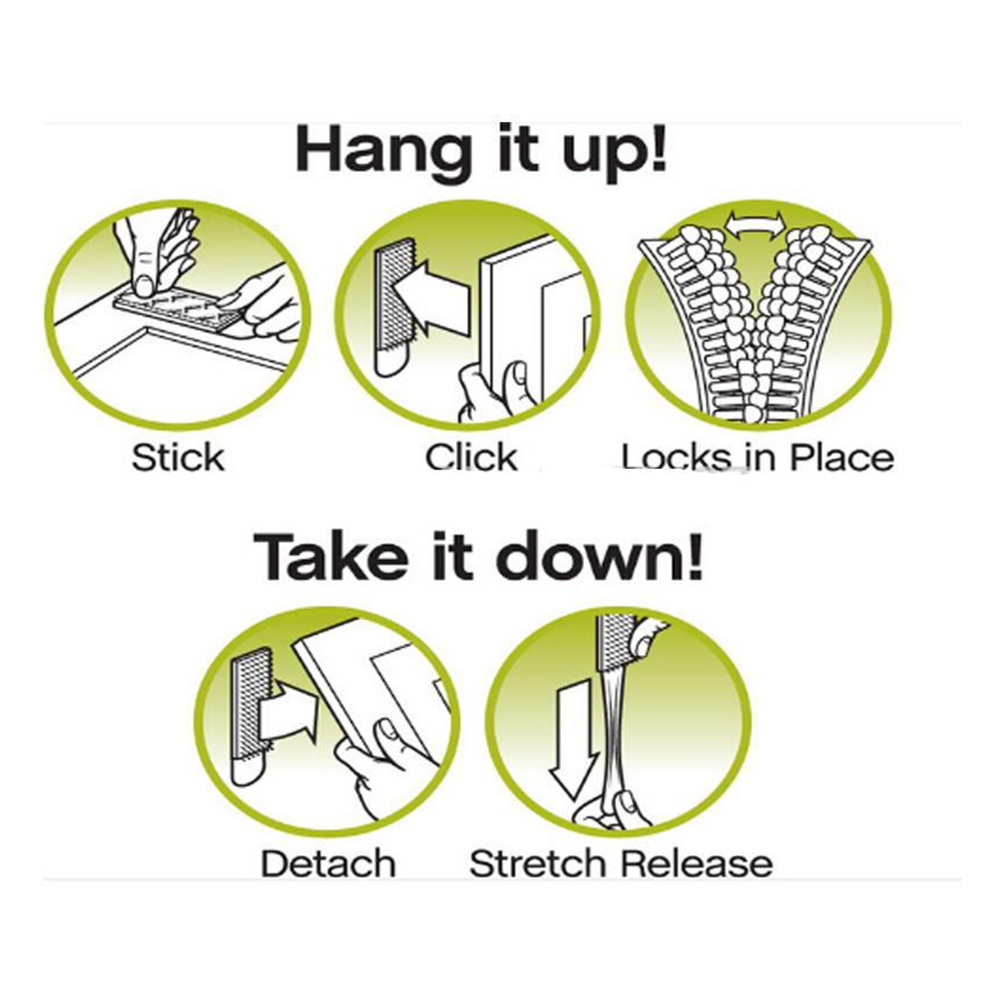 Hang it up!

Stick

Click

Locks in Place

Take it down!

Detach

Stretch Release