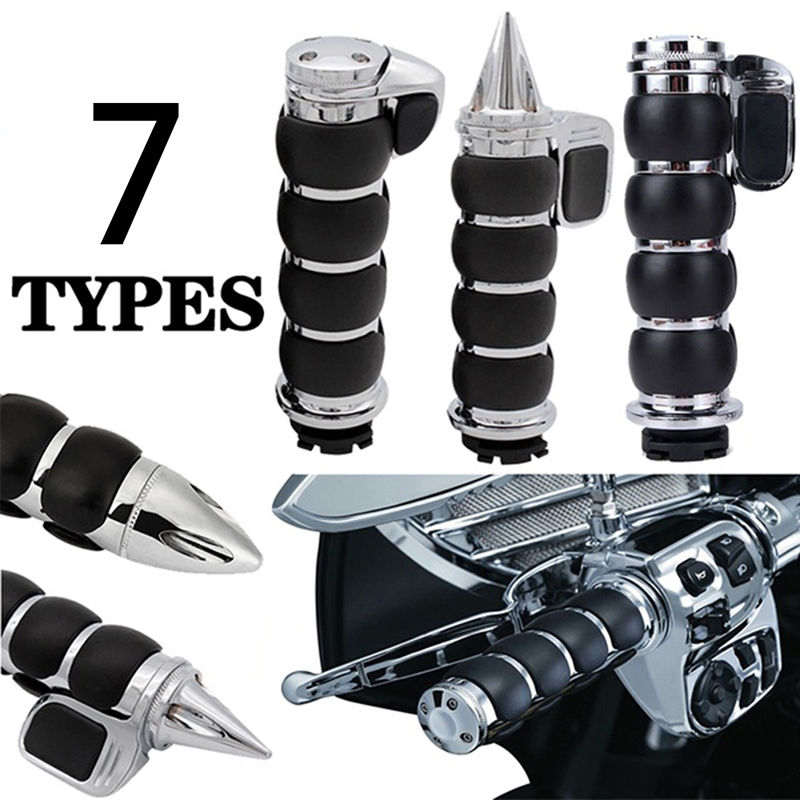 7
TYPES