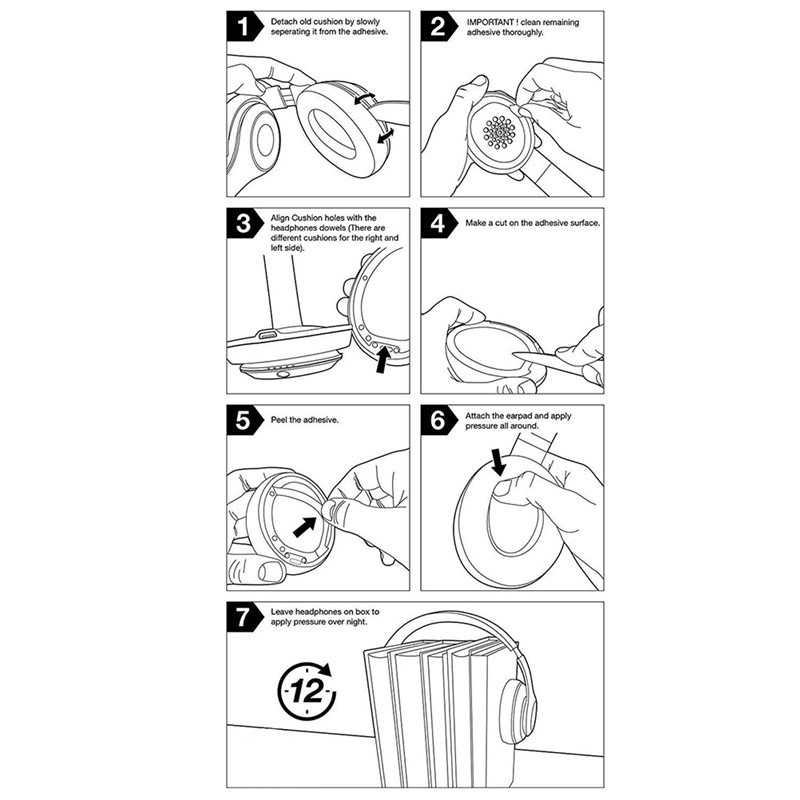 1 Detach old cushion by slowly seperating it from the adhesive.

2 IMPORTANT ! clean remaining adhesive thoroughly.

3 Align Cushion holes with the headphones dowels (There are different cushions for the right and left side).

4 Make a cut on the adhesive surface.

5 Peel the adhesive.

6 Attach the earpad and apply pressure all around.

7 Leave headphones on box to apply pressure over night.

12