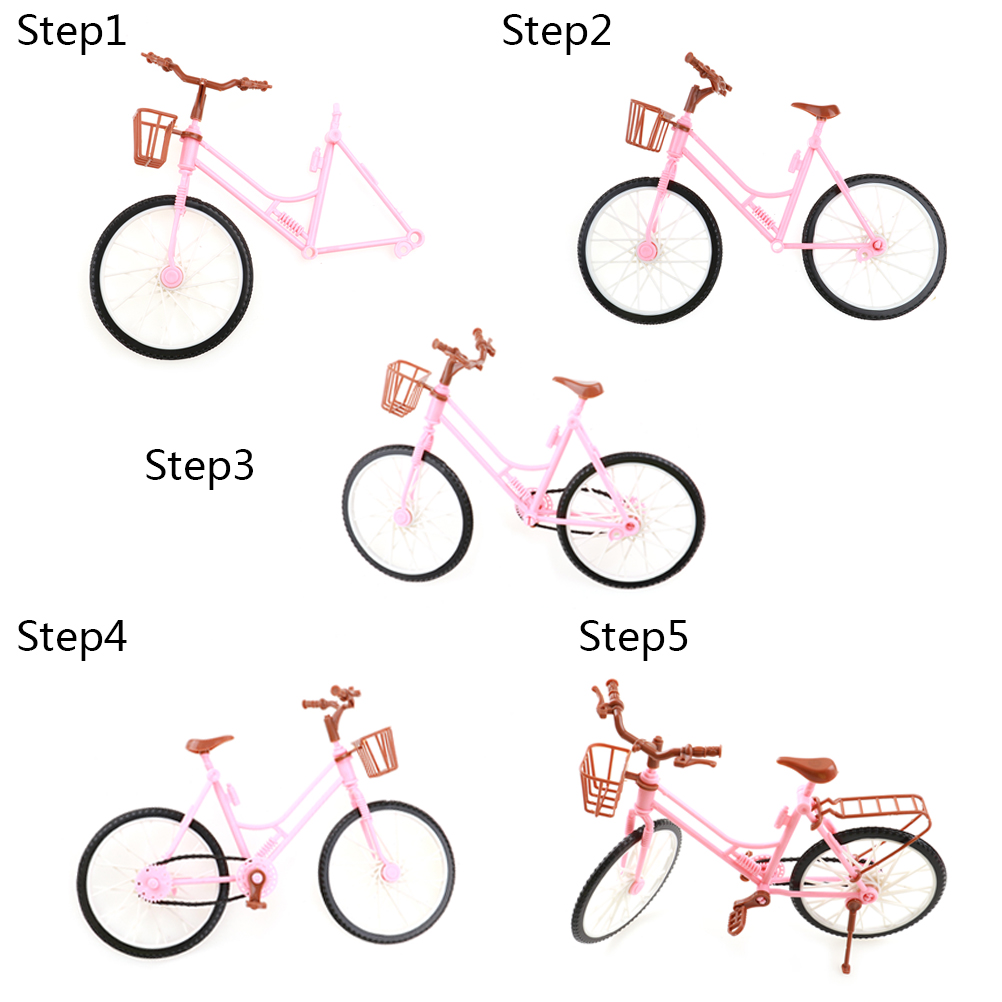 Step1

Step2

Step3

Step4

Step5