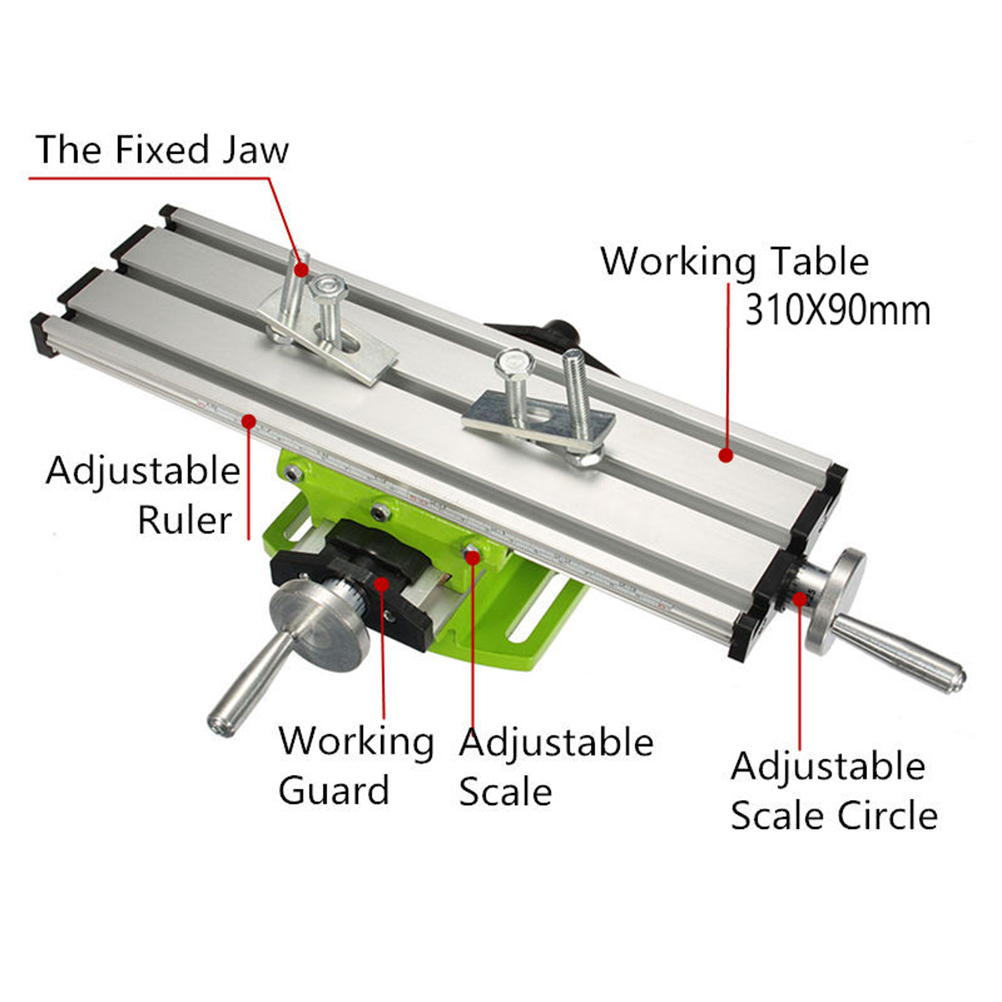 The Fixed Jaw

Working Table
310X90mm

Adjustable
Ruler

Working
Guard

Adjustable
Scale

Adjustable
Scale Circle