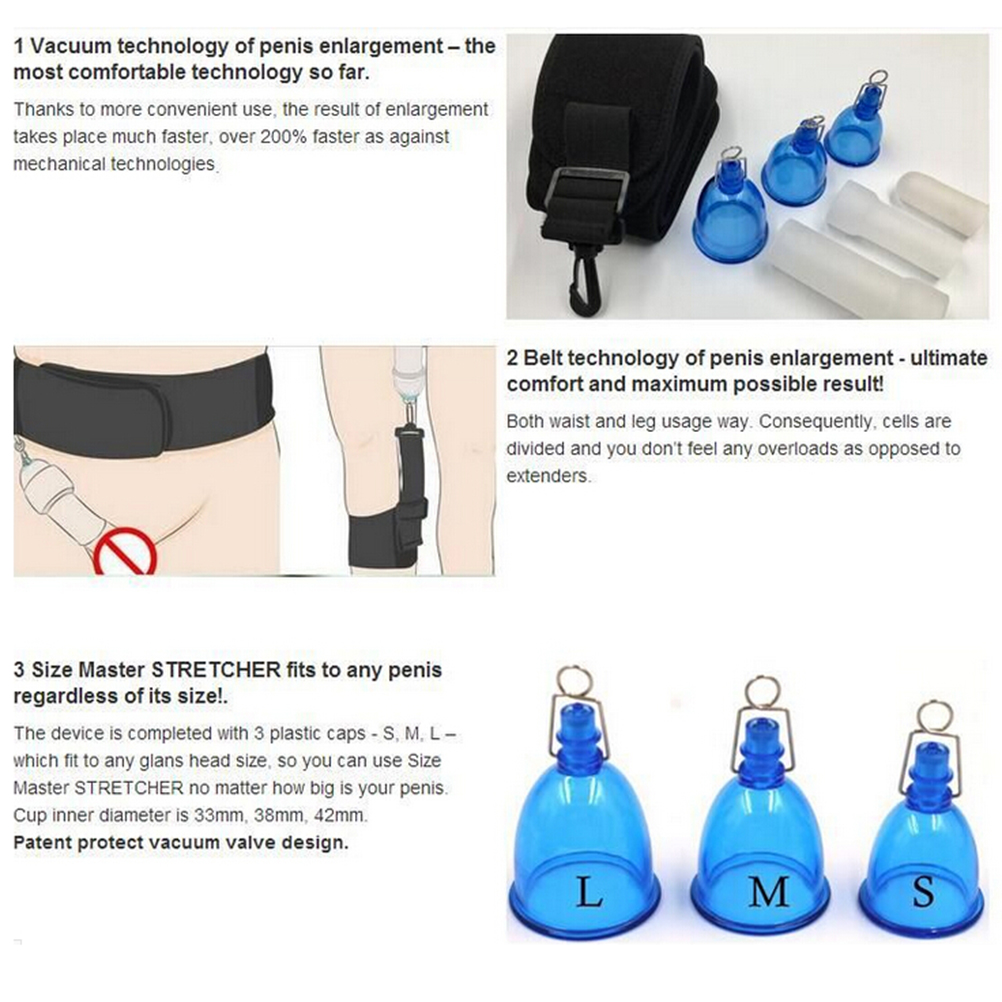 1 Vacuum technology of penis enlargement – the most comfortable technology so far.

Thanks to more convenient use, the result of enlargement takes place much faster, over 200% faster as against mechanical technologies.

2 Belt technology of penis enlargement - ultimate comfort and maximum possible result!

Both waist and leg usage way. Consequently, cells are divided and you don't feel any overloads as opposed to extenders.

3 Size Master STRETCHER fits to any penis regardless of its size!.

The device is completed with 3 plastic caps - S, M, L – which fit to any glans head size, so you can use Size Master STRETCHER no matter how big is your penis. Cup inner diameter is 33mm, 38mm, 42mm.
Patent protect vacuum valve design.

L

M

S