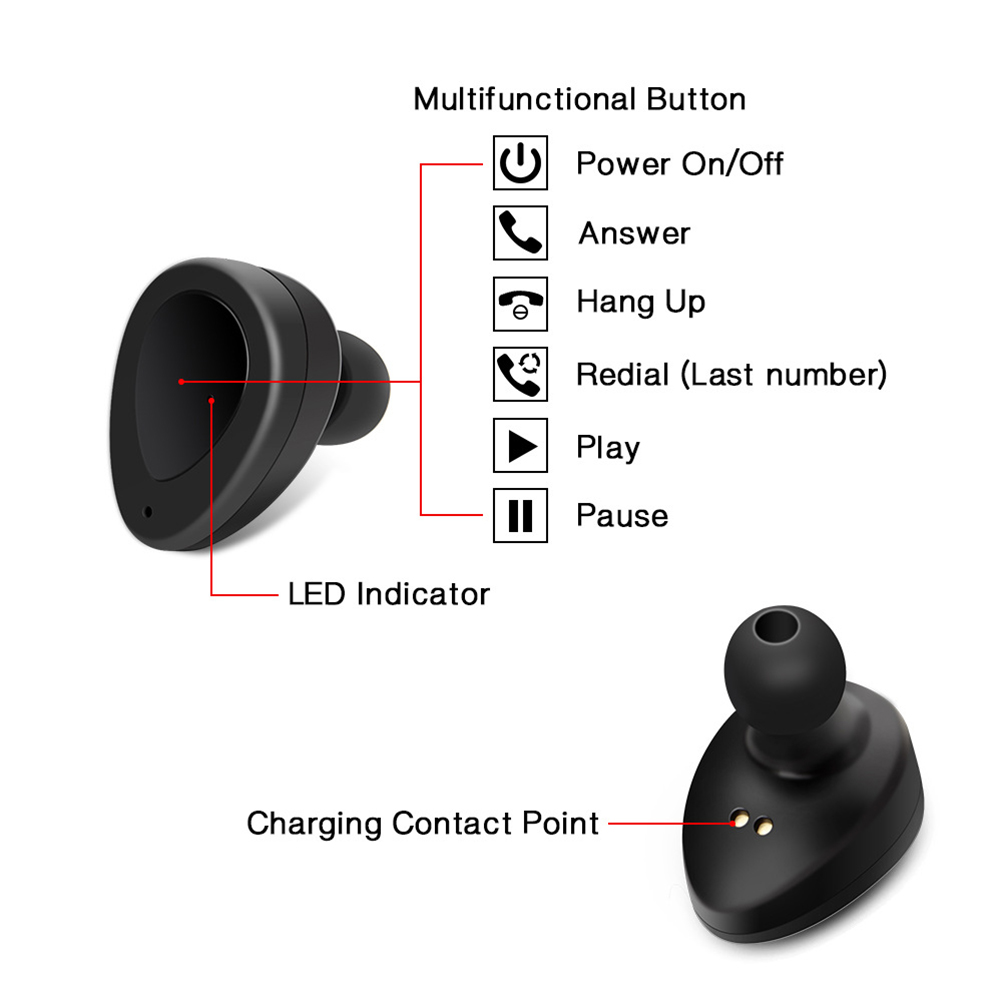 Multifunctional Button
Power On/Off
Answer
Hang Up
Redial (Last number)
Play
Pause

LED Indicator

Charging Contact Point