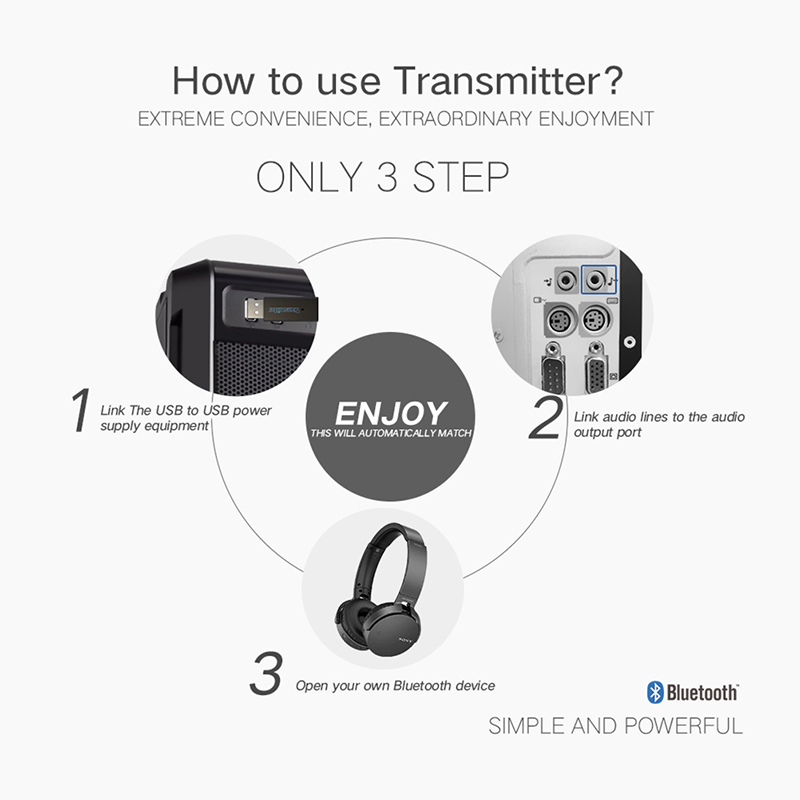 How to use Transmitter?
EXTREME CONVENIENCE, EXTRAORDINARY ENJOYMENT

ONLY 3 STEP

1 Link The USB to USB power supply equipment

ENJOY
THIS WILL AUTOMATICALLY MATCH

2 Link audio lines to the audio output port

SONY

3 Open your own Bluetooth device

Bluetooth

SIMPLE AND POWERFUL