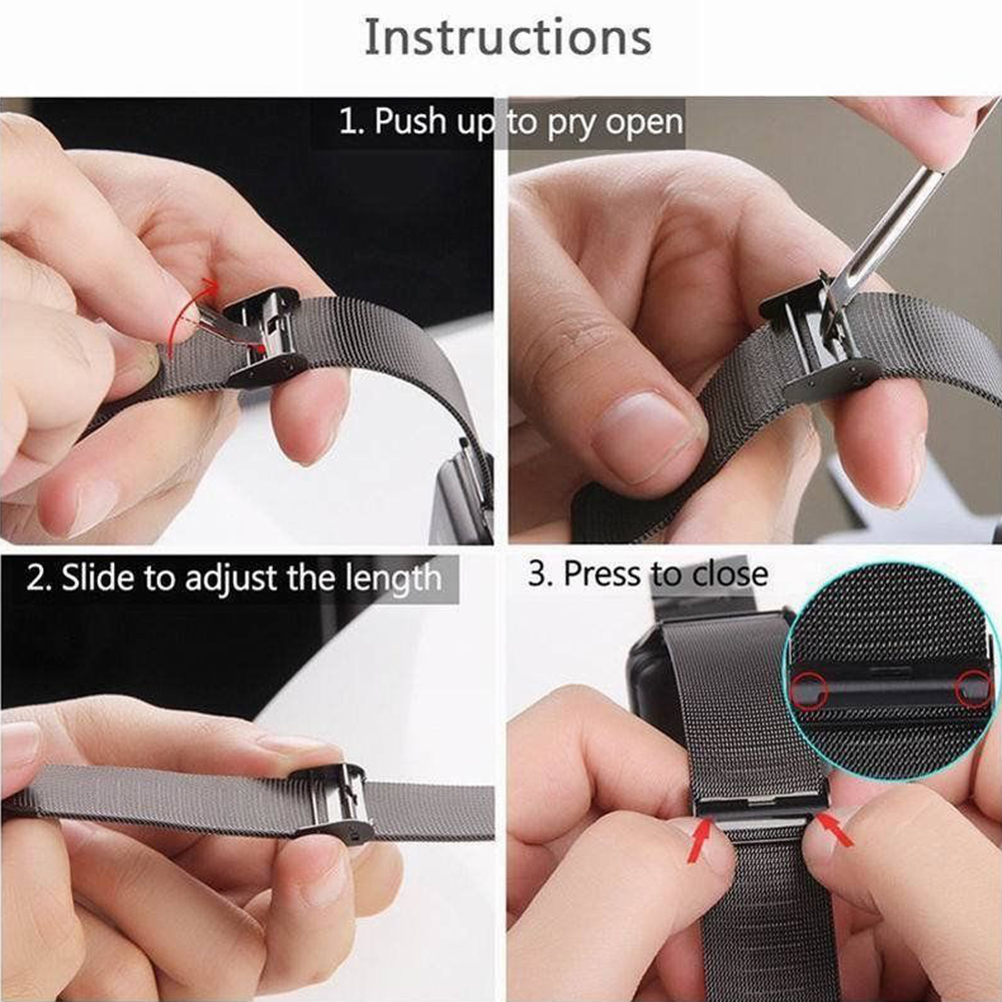 Instructions

1. Push up to pry open

2. Slide to adjust the length

3. Press to close