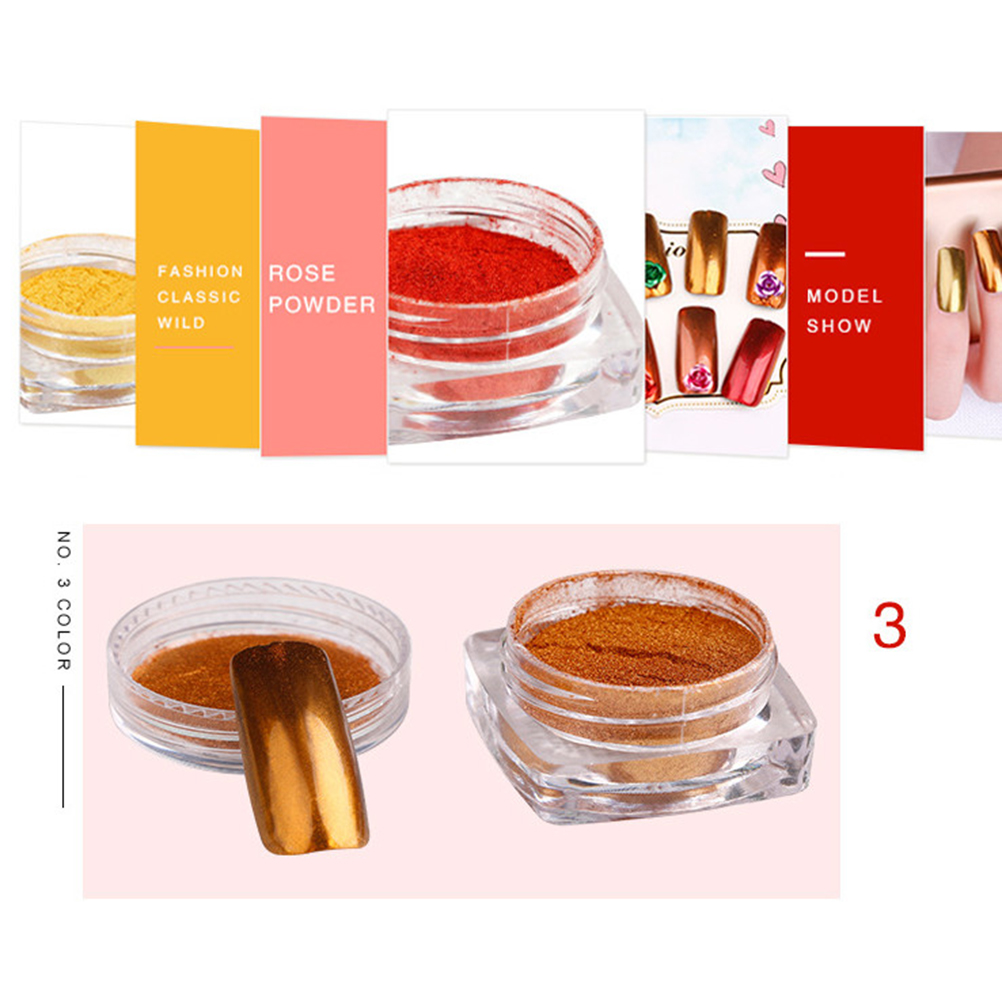 FASHION
CLASSIC
WILD

ROSE
POWDER

MODEL
SHOW

NO. 3 COLOR

3