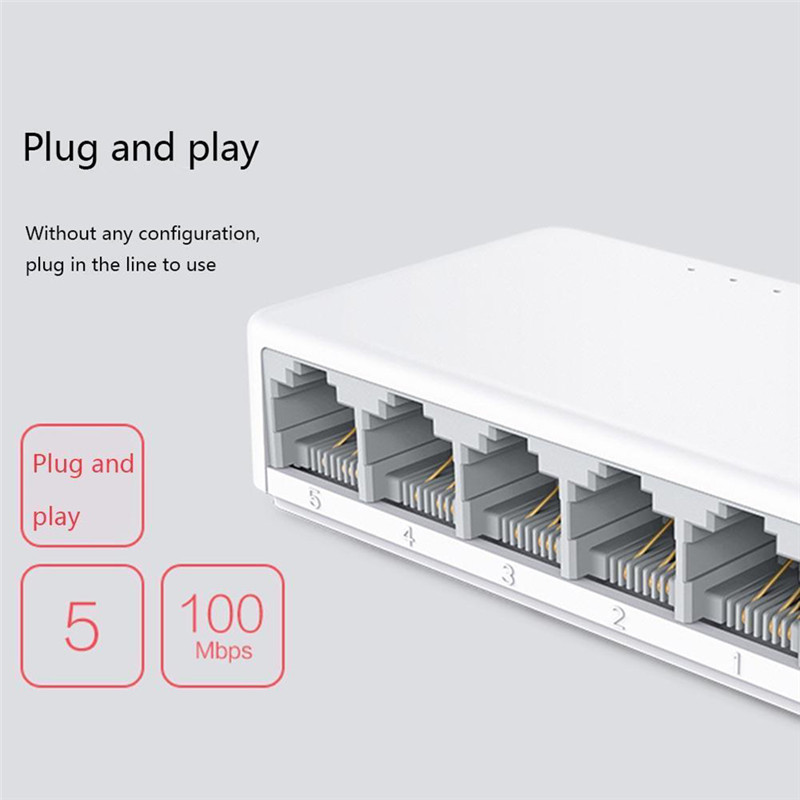 Plug and play

Without any configuration, plug in the line to use

Plug and play

5

100 Mbps

5

4

3

2

1