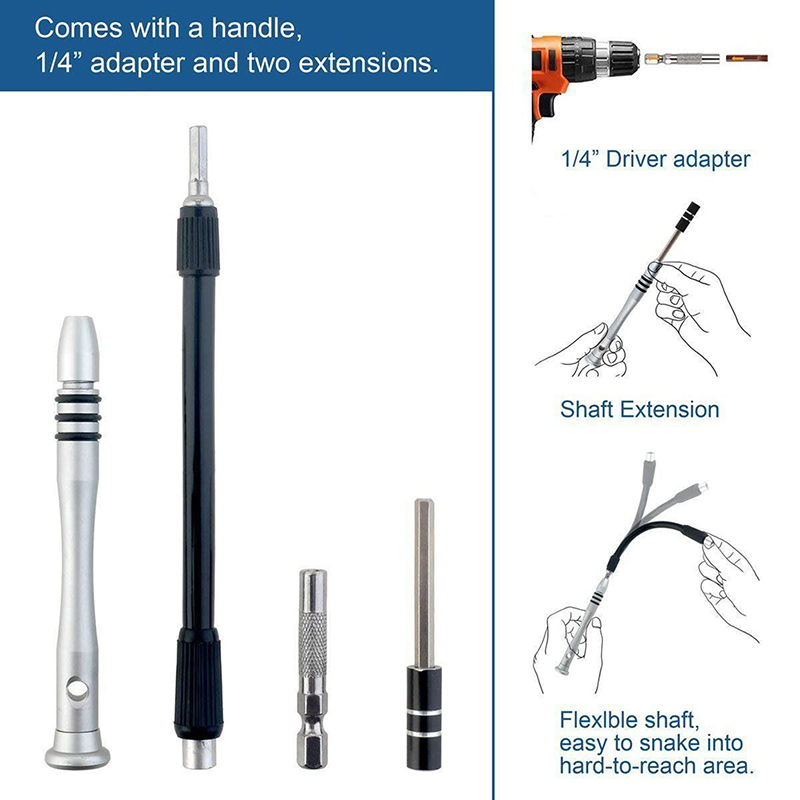 Comes with a handle, 1/4” adapter and two extensions.

1/4” Driver adapter

Shaft Extension

Flexlble shaft, easy to snake into hard-to-reach area.