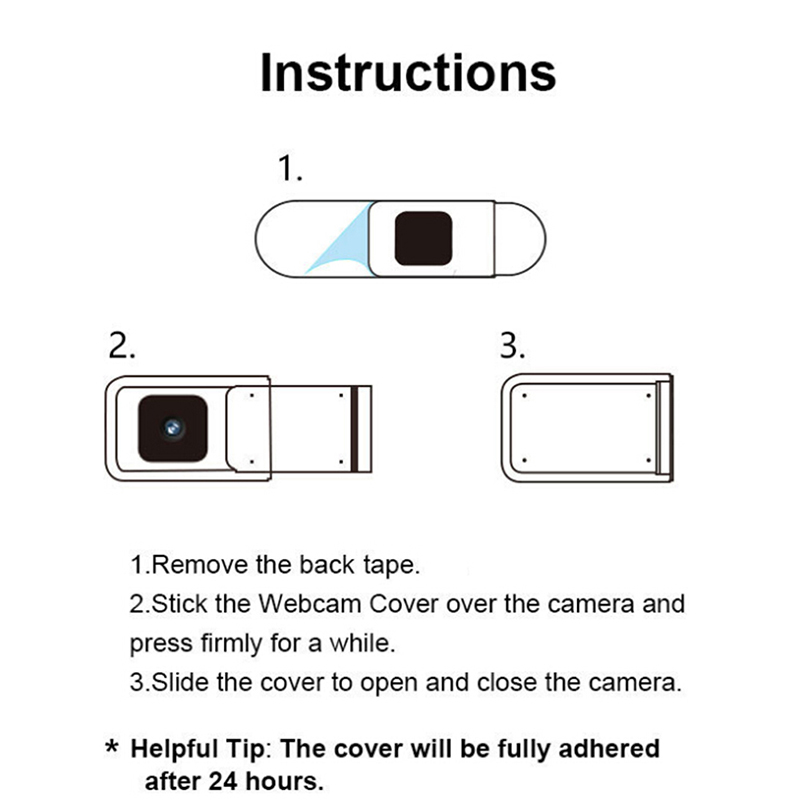 Instructions

1.

2.

3.

1.Remove the back tape.
2.Stick the Webcam Cover over the camera and press firmly for a while.
3.Slide the cover to open and close the camera.

* Helpful Tip: The cover will be fully adhered after 24 hours.