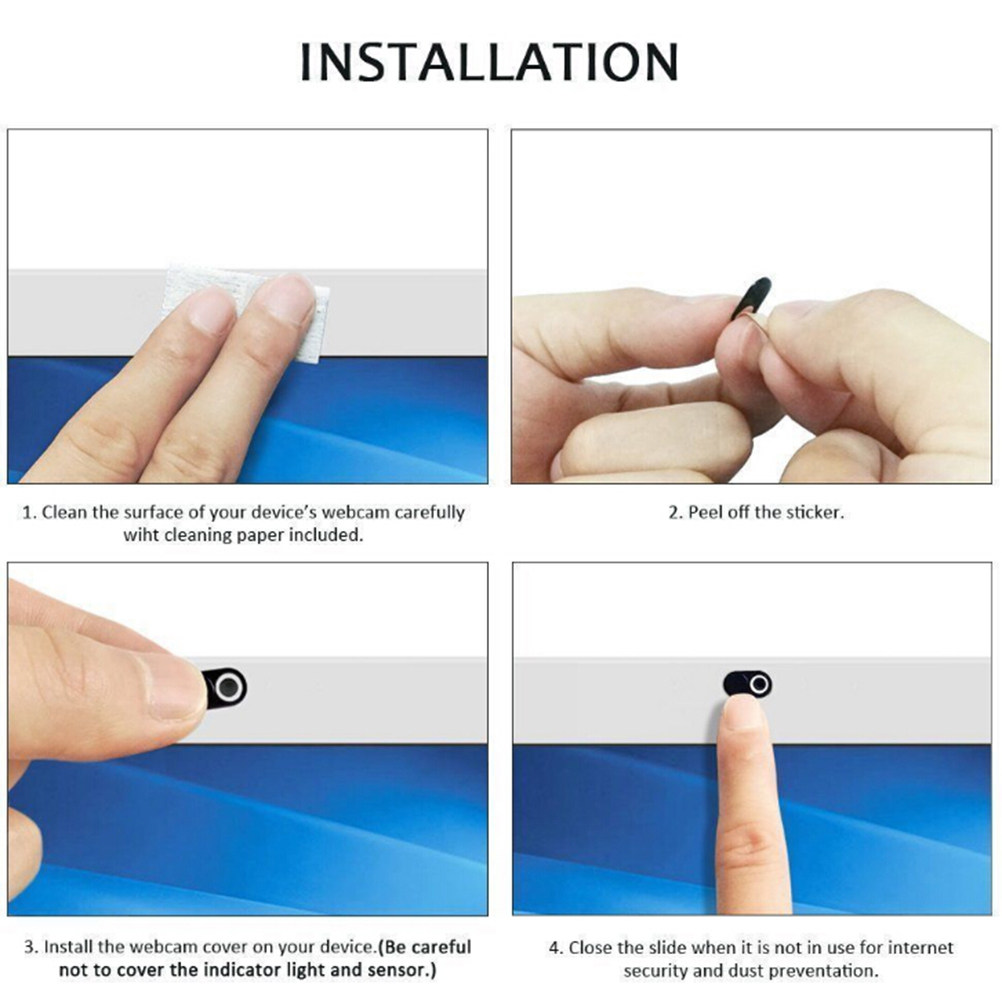 INSTALLATION

1. Clean the surface of your device's webcam carefully wiht cleaning paper included.

2. Peel off the sticker.

3. Install the webcam cover on your device.(Be careful not to cover the indicator light and sensor.)

4. Close the slide when it is not in use for internet security and dust preventation.