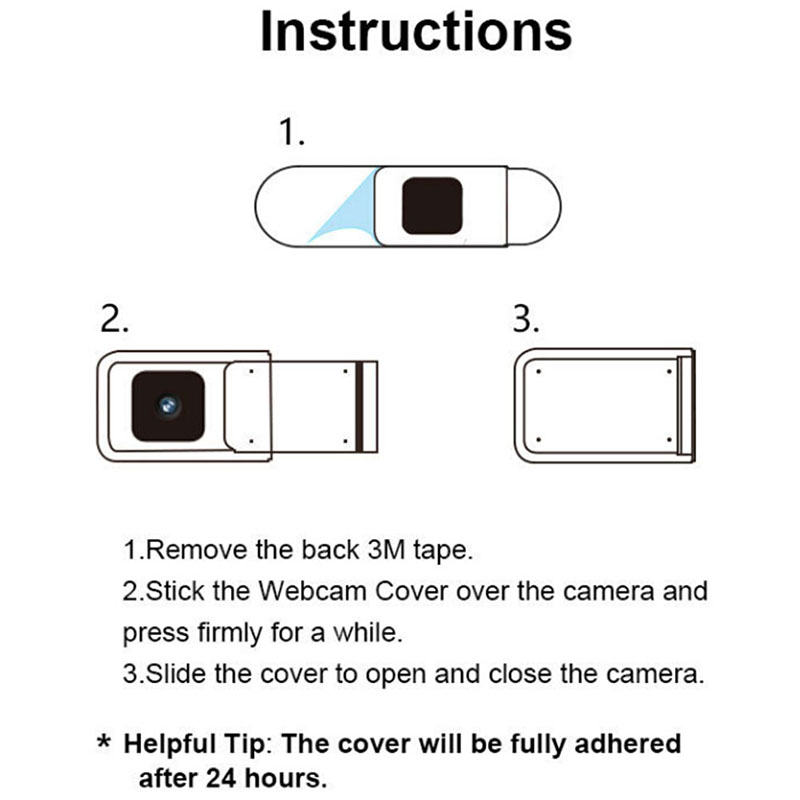 Instructions

1.

2.

3.

1.Remove the back 3M tape.
2.Stick the Webcam Cover over the camera and press firmly for a while.
3.Slide the cover to open and close the camera.

* Helpful Tip: The cover will be fully adhered after 24 hours.