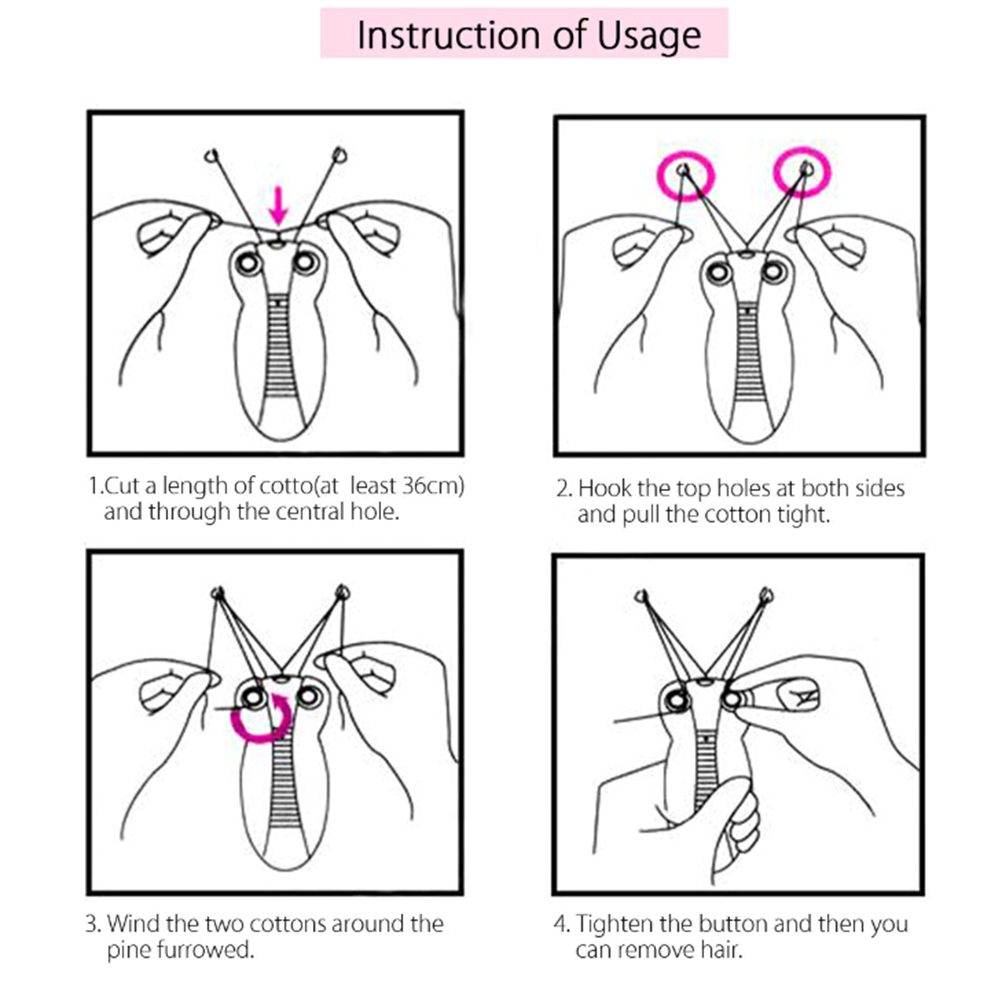 Instruction of Usage

1.Cut a length of cotto(at least 36cm) and through the central hole.

2. Hook the top holes at both sides and pull the cotton tight.

3. Wind the two cottons around the pine furrowed.

4. Tighten the button and then you can remove hair.